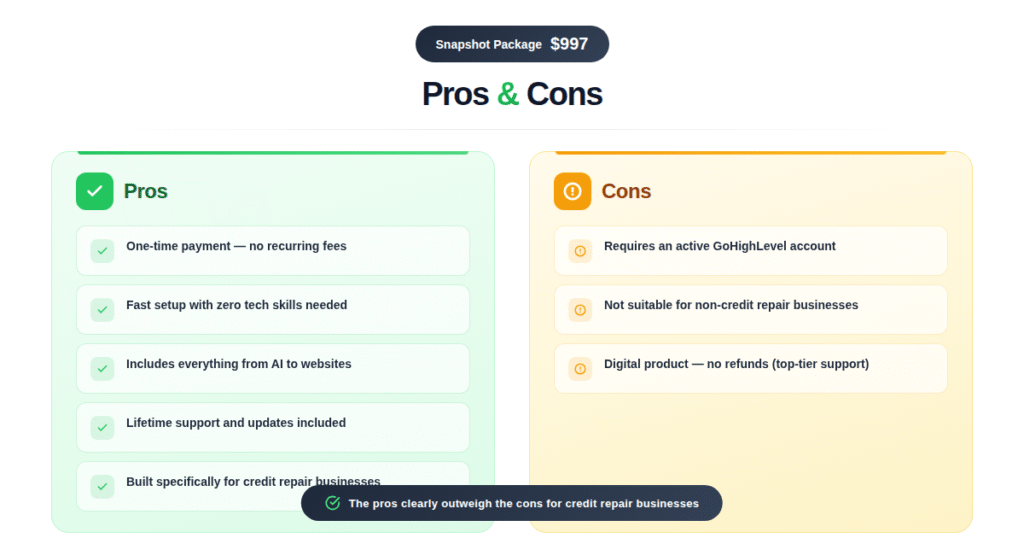 Snapshot Package $997

Pros & Cons

Pros

One-time payment — no recurring fees

Fast setup with zero tech skills needed

Includes everything from AI to websites

Lifetime support and updates included

Built specifically for credit repair businesses

Cons

Requires an active GoHighLevel account

Not suitable for non-credit repair businesses

Digital product — no refunds (top-tier support)

The pros clearly outweigh the cons for credit repair businesses