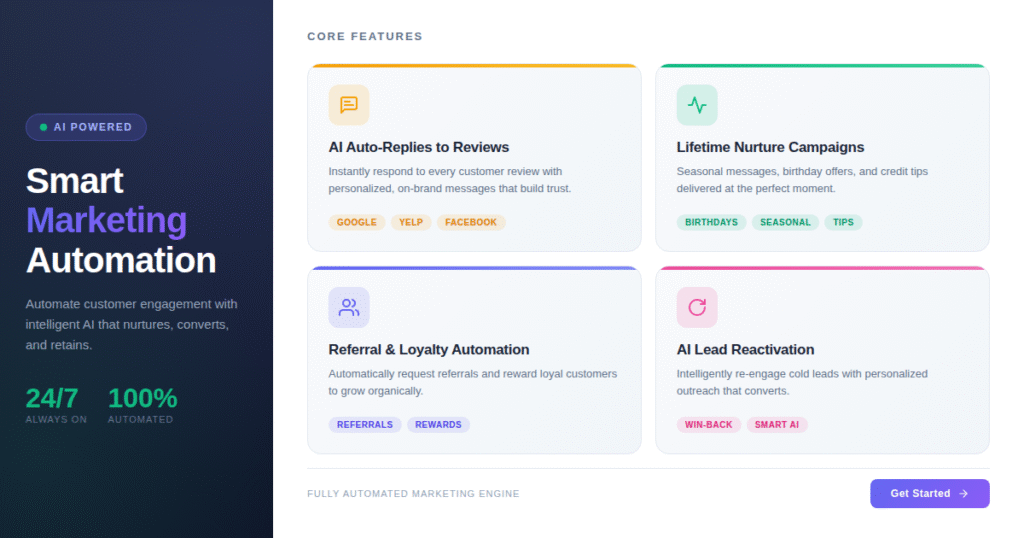 AI POWERED

Smart
Marketing
Automation

Automate customer engagement with intelligent AI that nurtures, converts, and retains.

24/7
ALWAYS ON

100%
AUTOMATED

CORE FEATURES

AI Auto-Replies to Reviews

Instantly respond to every customer review with personalized, on-brand messages that build trust.

GOOGLE YELP FACEBOOK

Lifetime Nurture Campaigns

Seasonal messages, birthday offers, and credit tips delivered at the perfect moment.

BIRTHDAYS SEASONAL TIPS

Referral & Loyalty Automation

Automatically request referrals and reward loyal customers to grow organically.

REFERRALS REWARDS

AI Lead Reactivation

Intelligently re-engage cold leads with personalized outreach that converts.

WIN-BACK SMART AI

FULLY AUTOMATED MARKETING ENGINE

Get Started →