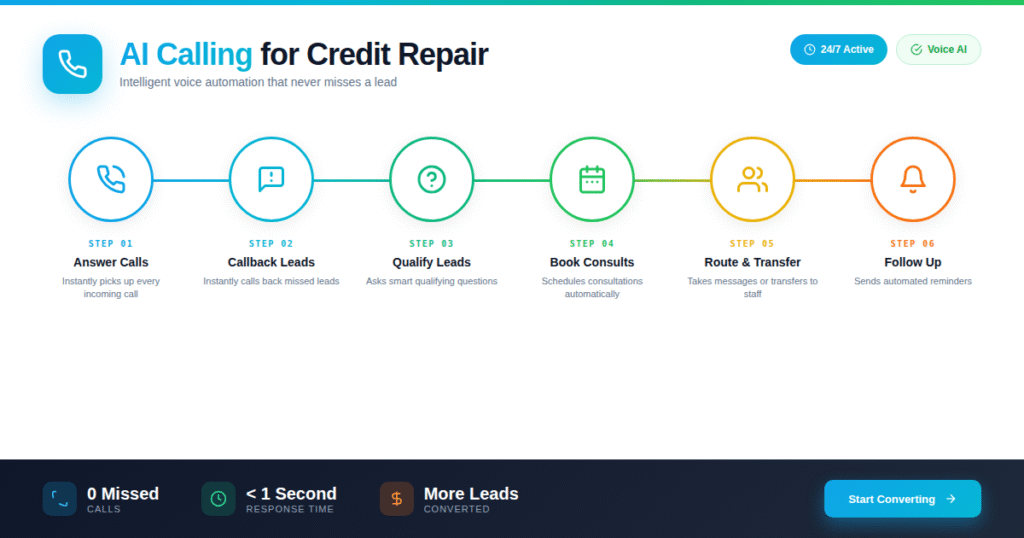 AI Calling for Credit Repair
Intelligent voice automation that never misses a lead

24/7 Active
Voice AI

STEP 01
Answer Calls
Instantly picks up every incoming call

STEP 02
Callback Leads
Instantly calls back missed leads

STEP 03
Qualify Leads
Asks smart qualifying questions

STEP 04
Book Consults
Schedules consultations automatically

STEP 05
Route & Transfer
Takes messages or transfers to staff

STEP 06
Follow Up
Sends automated reminders

0 Missed
CALLS

< 1 Second
RESPONSE TIME

$
More Leads
CONVERTED

Start Converting →